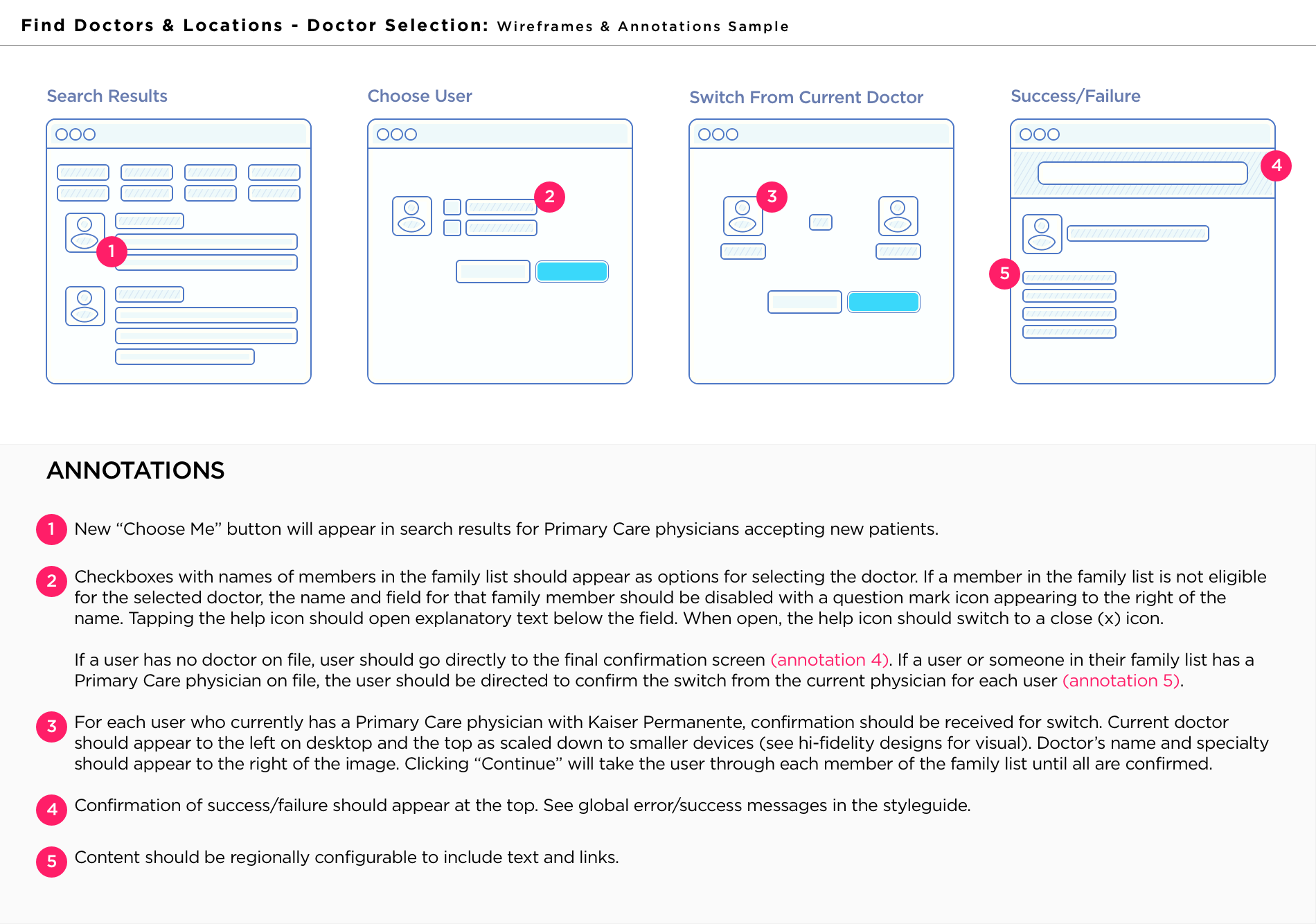 Find Doctors & Locations - Doctor Selection: Wireframes & Annotations Sample

Search Results

1

Choose User

2

Switch From Current Doctor

3

Success/Failure

4

5

ANNOTATIONS

1 New “Choose Me” button will appear in search results for Primary Care physicians accepting new patients.

2 Checkboxes with names of members in the family list should appear as options for selecting the doctor. If a member in the family list is not eligible for the selected doctor, the name and field for that family member should be disabled with a question mark icon appearing to the right of the name. Tapping the help icon should open explanatory text below the field. When open, the help icon should switch to a close (x) icon.

If a user has no doctor on file, user should go directly to the final confirmation screen (annotation 4). If a user or someone in their family list has a Primary Care physician on file, the user should be directed to confirm the switch from the current physician for each user (annotation 5).

3 For each user who currently has a Primary Care physician with Kaiser Permanente, confirmation should be received for switch. Current doctor should appear to the left on desktop and the top as scaled down to smaller devices (see hi-fidelity designs for visual). Doctor’s name and specialty should appear to the right of the image. Clicking “Continue” will take the user through each member of the family list until all are confirmed.

4 Confirmation of success/failure should appear at the top. See global error/success messages in the styleguide.

5 Content should be regionally configurable to include text and links.